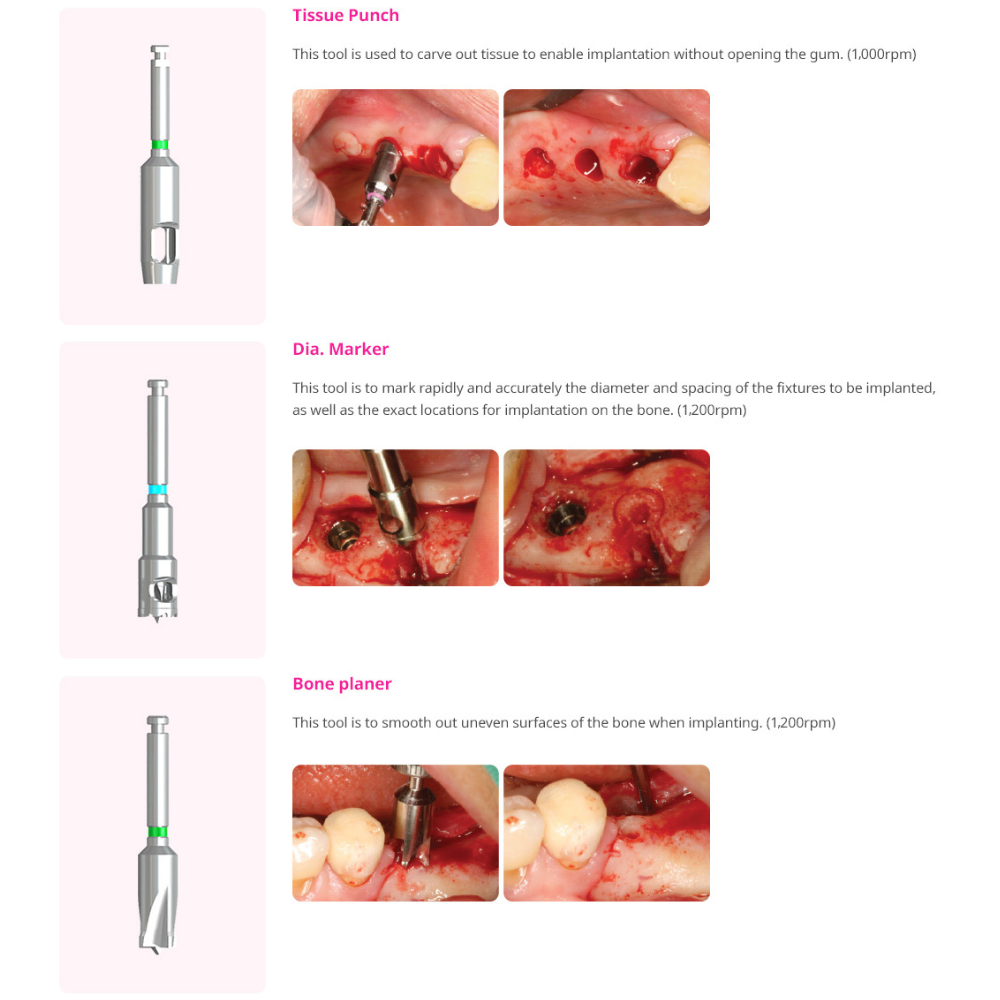 Tissue Punch

This tool is used to carve out tissue to enable implantation without opening the gum. (1,000rpm)

Dia. Marker

This tool is to mark rapidly and accurately the diameter and spacing of the fixtures to be implanted, as well as the exact locations for implantation on the bone. (1,200rpm)

Bone planer

This tool is to smooth out uneven surfaces of the bone when implanting. (1,200rpm)